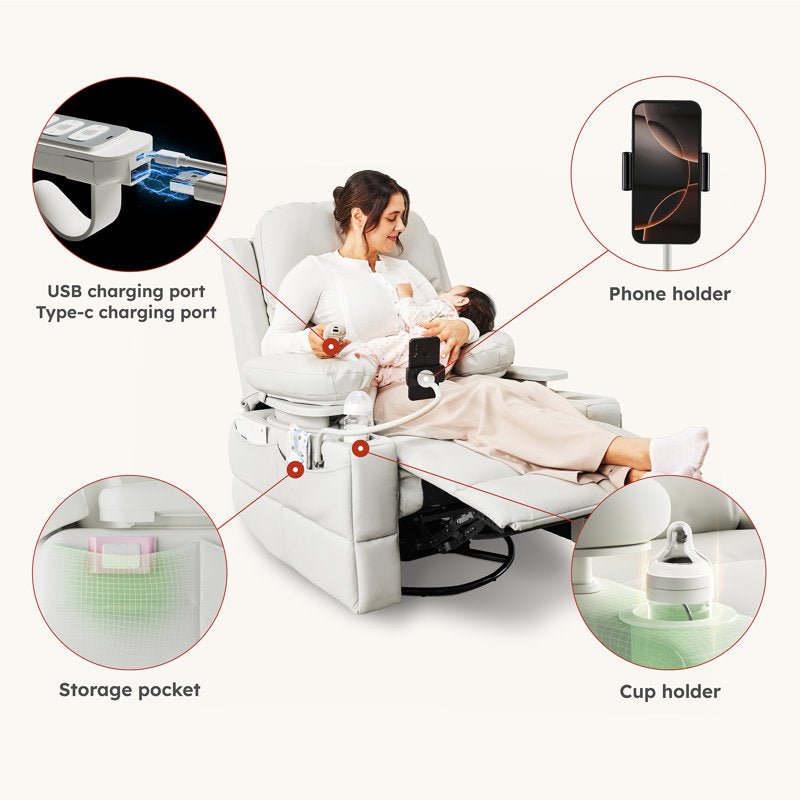 USB charging port
Type-c charging port

Phone holder

Storage pocket

Cup holder