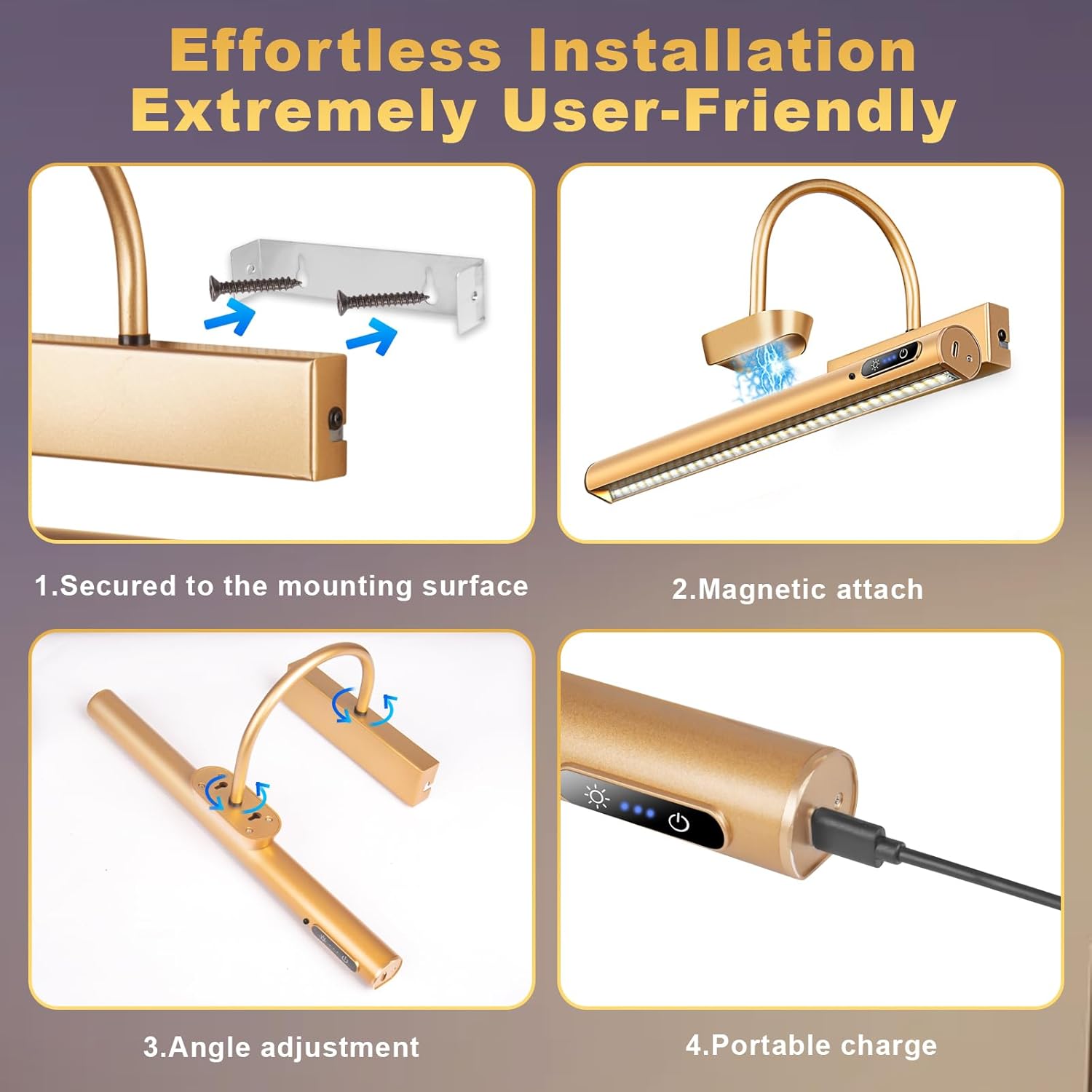 Effortless Installation
Extremely User-Friendly

1.Secured to the mounting surface

2.Magnetic attach

3.Angle adjustment

4.Portable charge