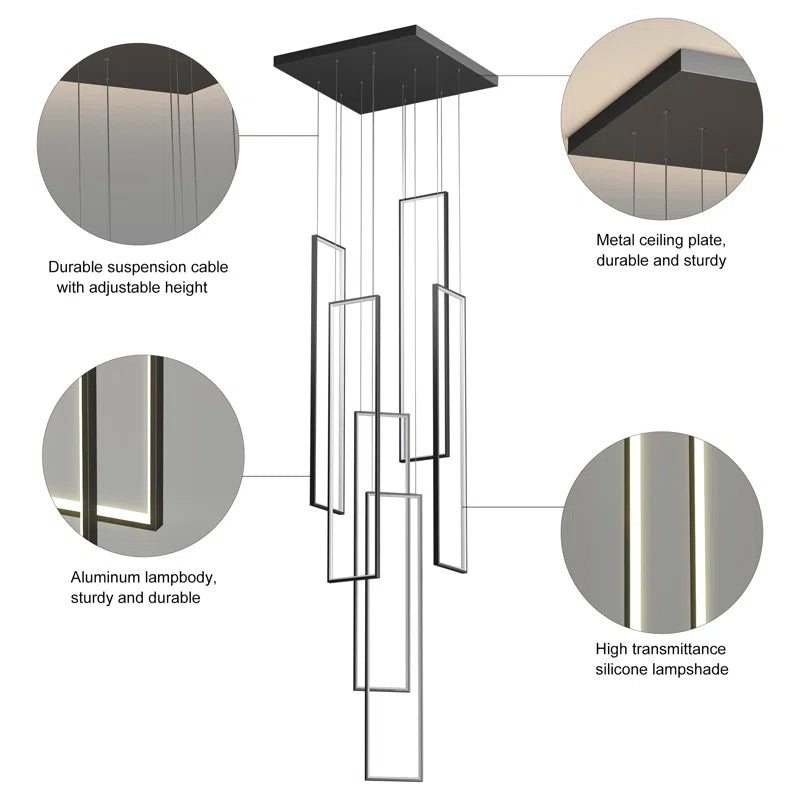 Durable suspension cable with adjustable height

Metal ceiling plate, durable and sturdy

Aluminum lampbody, sturdy and durable

High transmittance silicone lampshade