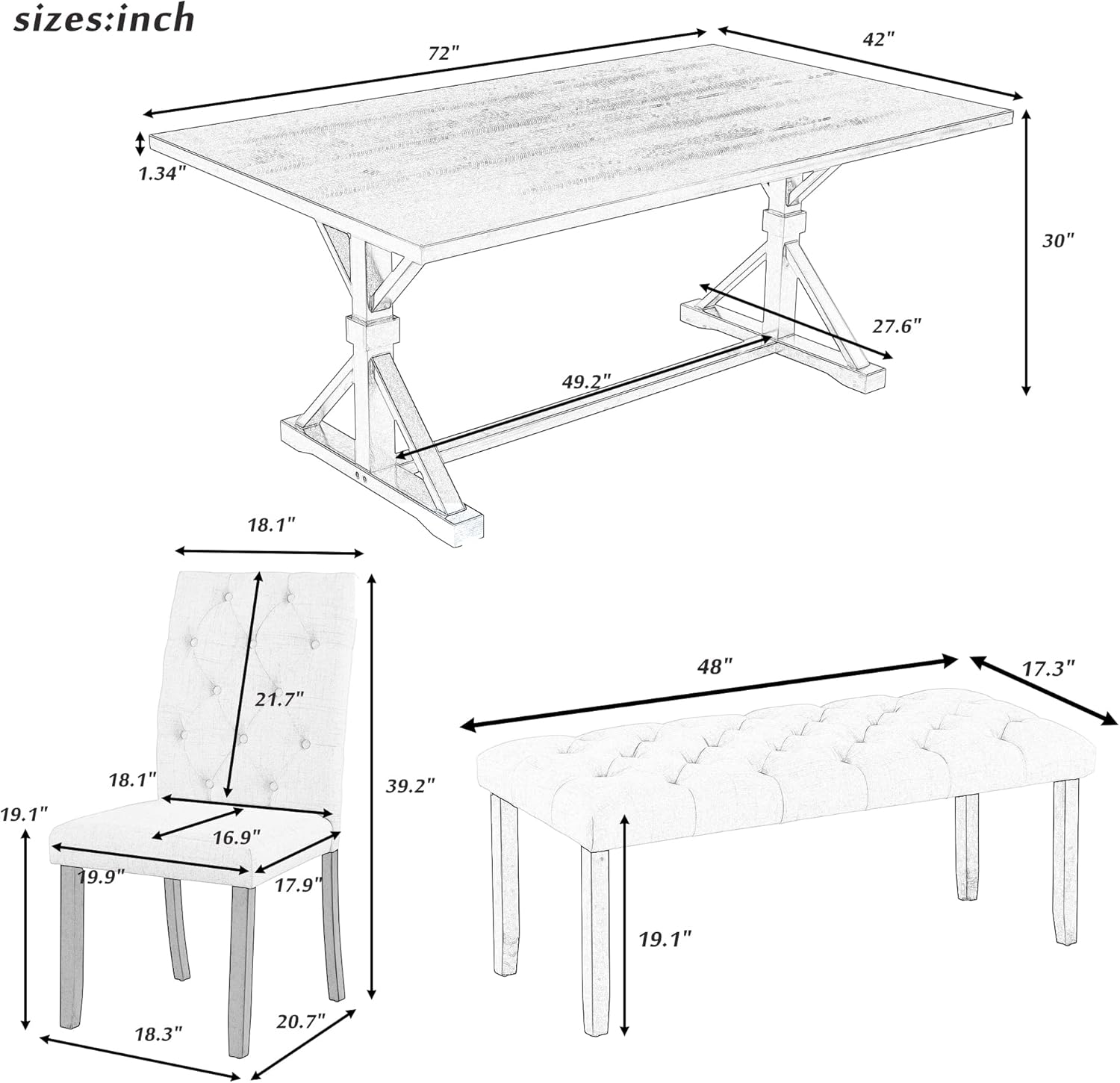 sizes:inch

72"
42"
1.34"
30"
27.6"
49.2"

18.1"
21.7"
18.1"
39.2"
19.1"
16.9"
19.9"
17.9"
18.3"
20.7"

48"
17.3"
19.1"