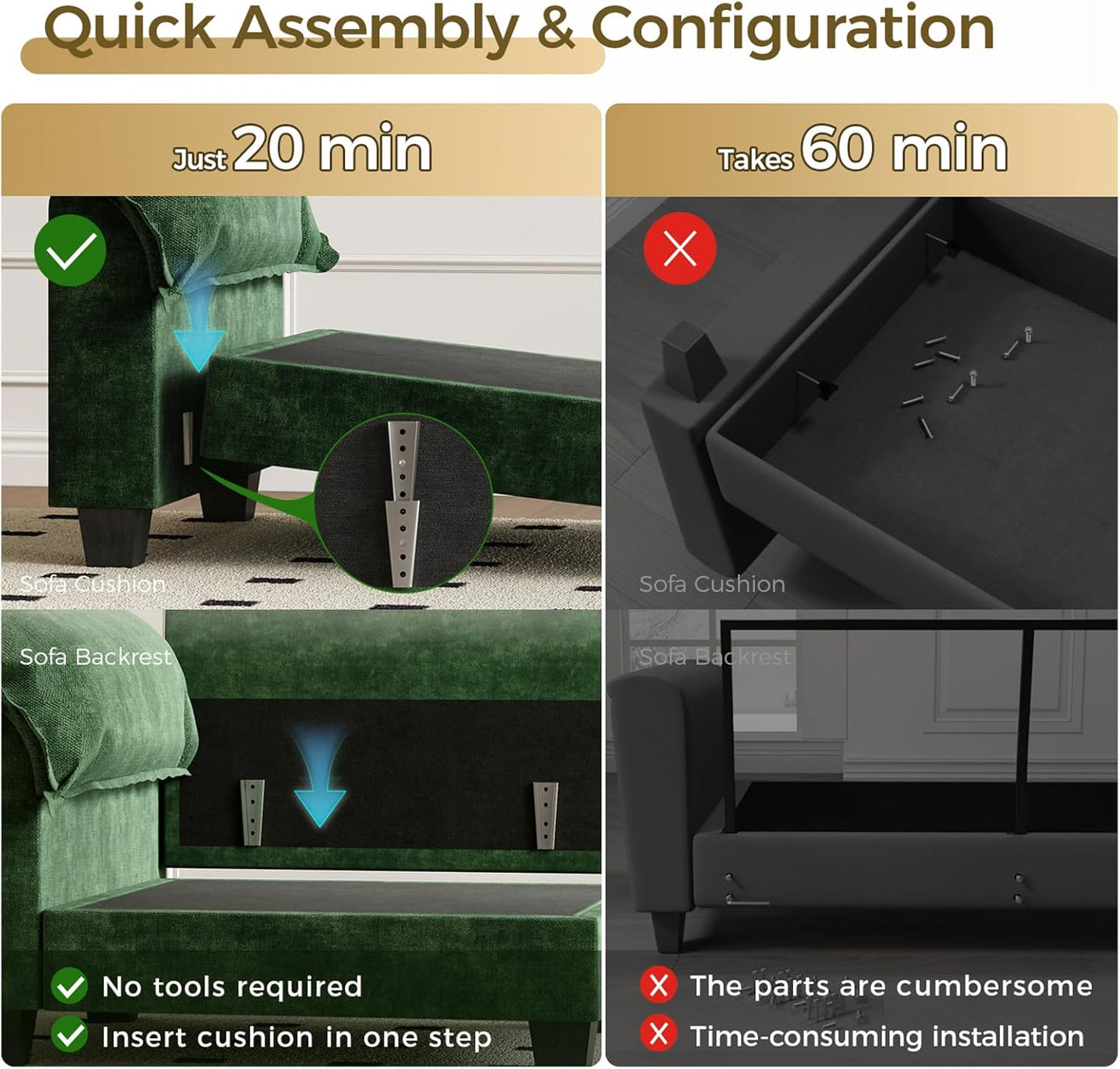 Quick Assembly & Configuration

Just 20 min

Sofa Cushion

Sofa Backrest

No tools required

Insert cushion in one step

Takes 60 min

Sofa Cushion

Sofa Backrest

The parts are cumbersome

Time-consuming installation