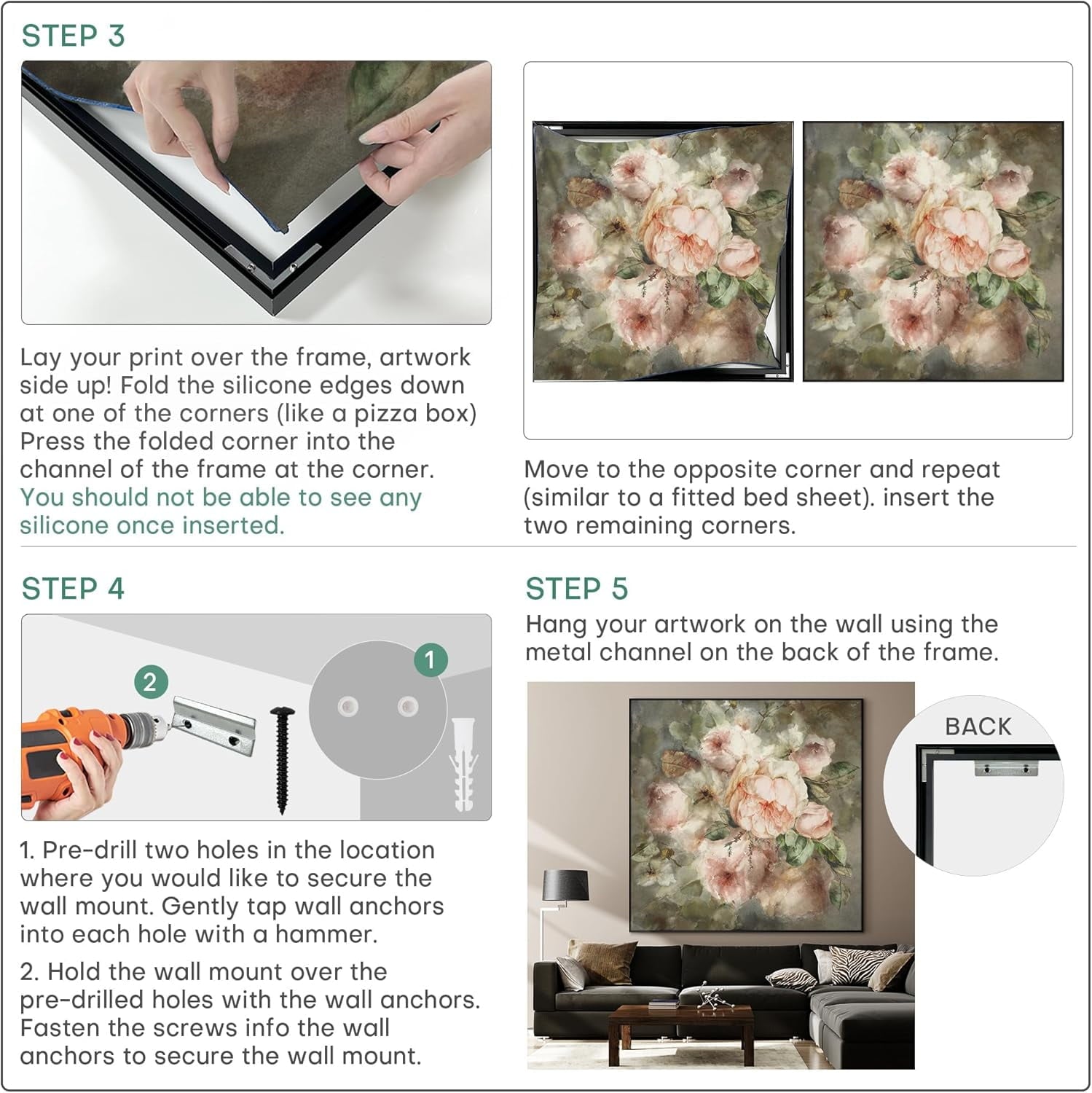 STEP 3

Lay your print over the frame, artwork side up! Fold the silicone edges down at one of the corners (like a pizza box) Press the folded corner into the channel of the frame at the corner. You should not be able to see any silicone once inserted.

Move to the opposite corner and repeat (similar to a fitted bed sheet). insert the two remaining corners.

STEP 4

2

1

1. Pre-drill two holes in the location where you would like to secure the wall mount. Gently tap wall anchors into each hole with a hammer.

2. Hold the wall mount over the pre-drilled holes with the wall anchors. Fasten the screws info the wall anchors to secure the wall mount.

STEP 5

Hang your artwork on the wall using the metal channel on the back of the frame.

BACK