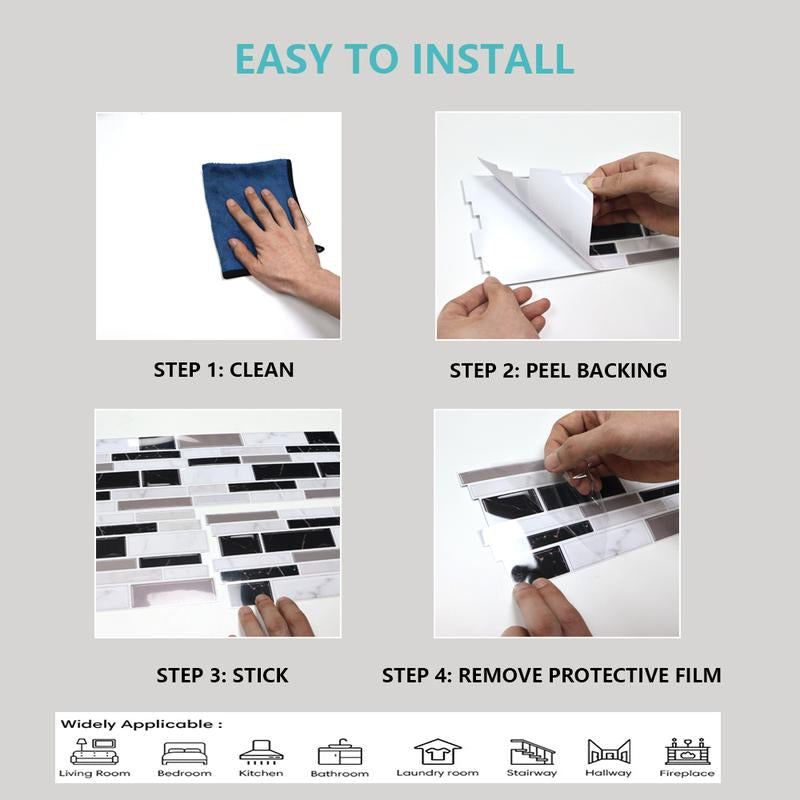 EASY TO INSTALL

STEP 1: CLEAN

STEP 2: PEEL BACKING

STEP 3: STICK

STEP 4: REMOVE PROTECTIVE FILM

Widely Applicable :

Living Room
Bedroom
Kitchen
Bathroom
Laundry room
Stairway
Hallway
Fireplace